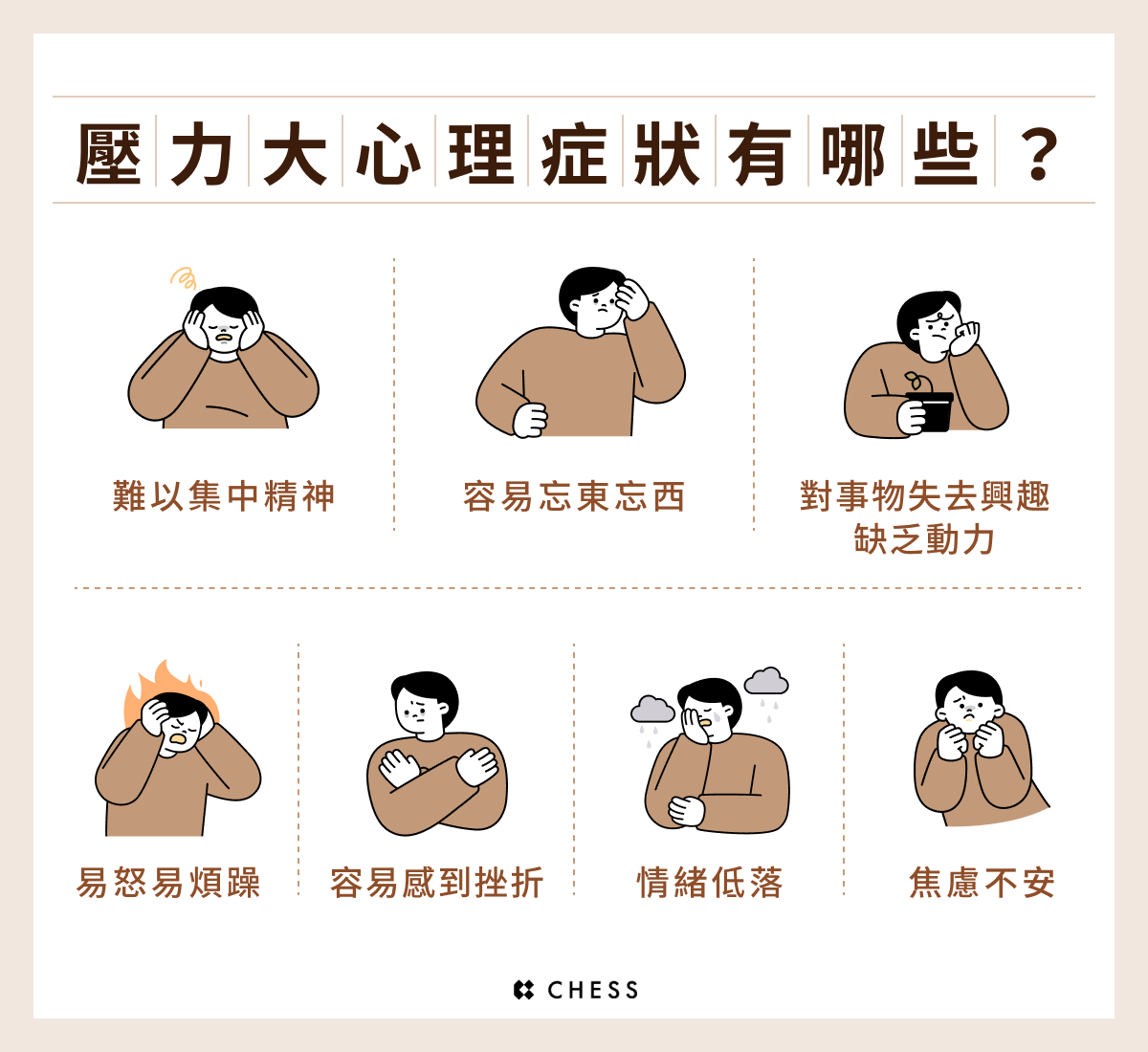 壓力大心理症狀有哪些？

難以集中精神

容易忘東忘西

對事物失去興趣
缺乏動力

易怒易煩躁

容易感到挫折

情緒低落

焦慮不安

CHESS